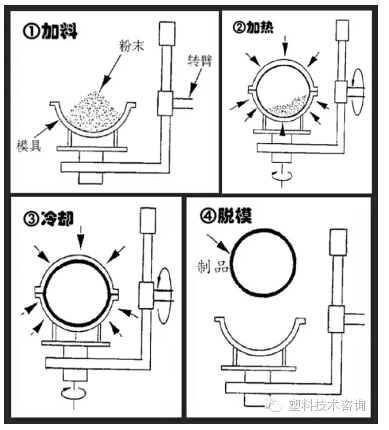 ①加料

粉末

转臂

模具

②加热

③冷却

④脱模

制品

塑料技术咨询